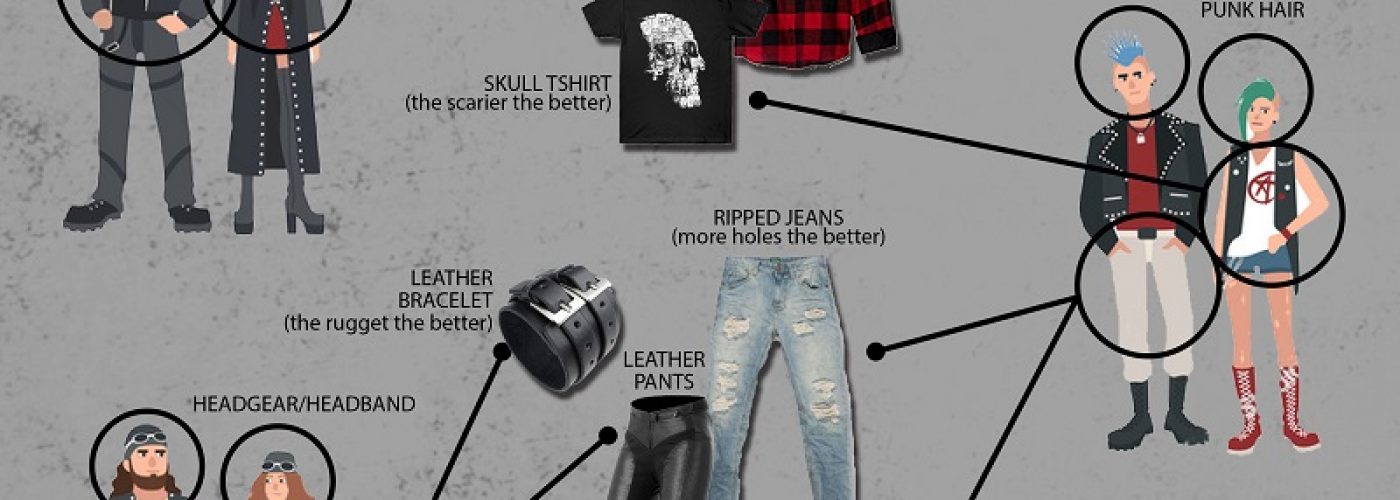 PUNK HAIR

SKULL TSHIRT
(the scarier the better)

RIPPED JEANS
(more holes the better)

LEATHER
BRACELET
(the rugget the better)

LEATHER
PANTS

HEADGEAR/HEADBAND