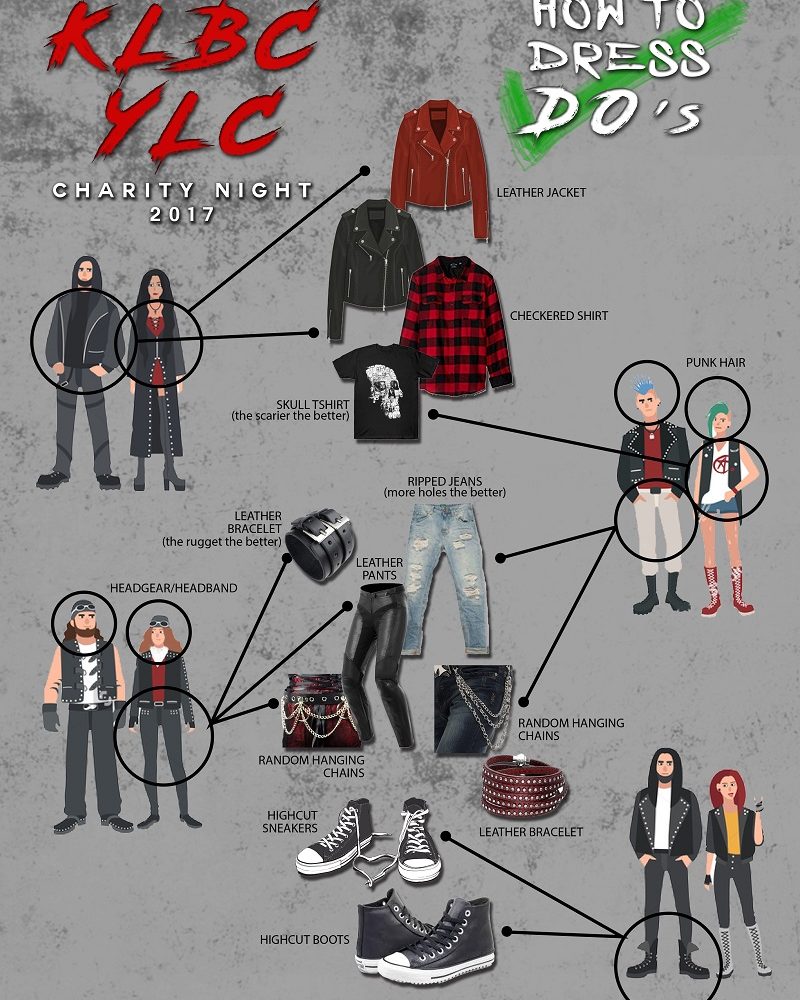 KLBC YLC

CHARITY NIGHT 2017

HOW TO DRESS DO's

LEATHER JACKET

CHECKERED SHIRT

SKULL TSHIRT (the scarier the better)

PUNK HAIR

RIPPED JEANS (more holes the better)

LEATHER BRACELET (the rugget the better)

LEATHER PANTS

HEADGEAR/HEADBAND

RANDOM HANGING CHAINS

RANDOM HANGING CHAINS

LEATHER BRACELET

HIGHCUT SNEAKERS

HIGHCUT BOOTS